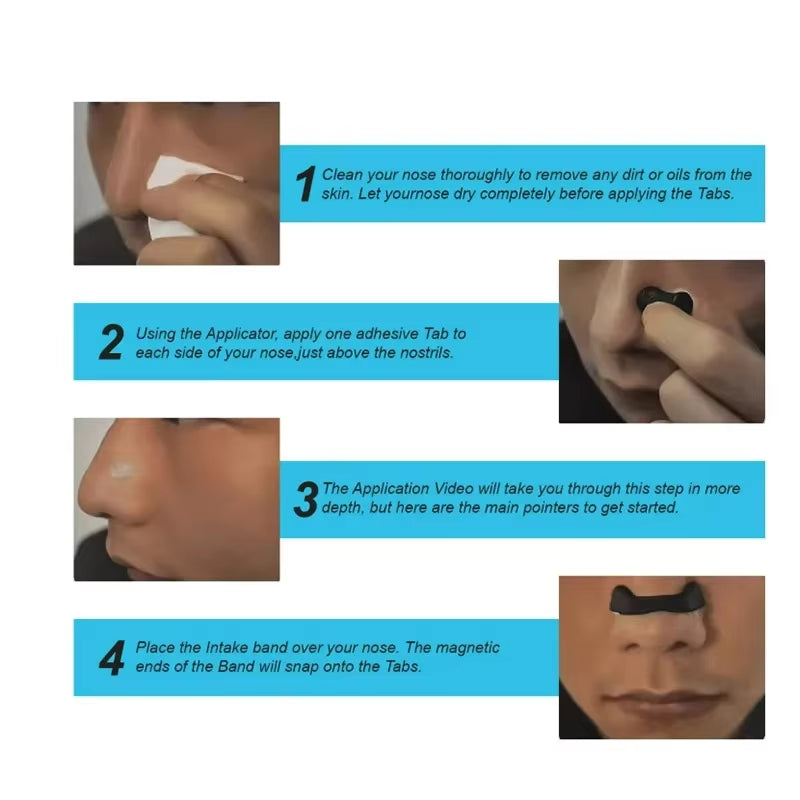 1 Clean your nose thoroughly to remove any dirt or oils from the skin. Let yournose dry completely before applying the Tabs.

2 Using the Applicator, apply one adhesive Tab to each side of your nose,just above the nostrils.

3 The Application Video will take you through this step in more depth, but here are the main pointers to get started.

4 Place the Intake band over your nose. The magnetic ends of the Band will snap onto the Tabs.